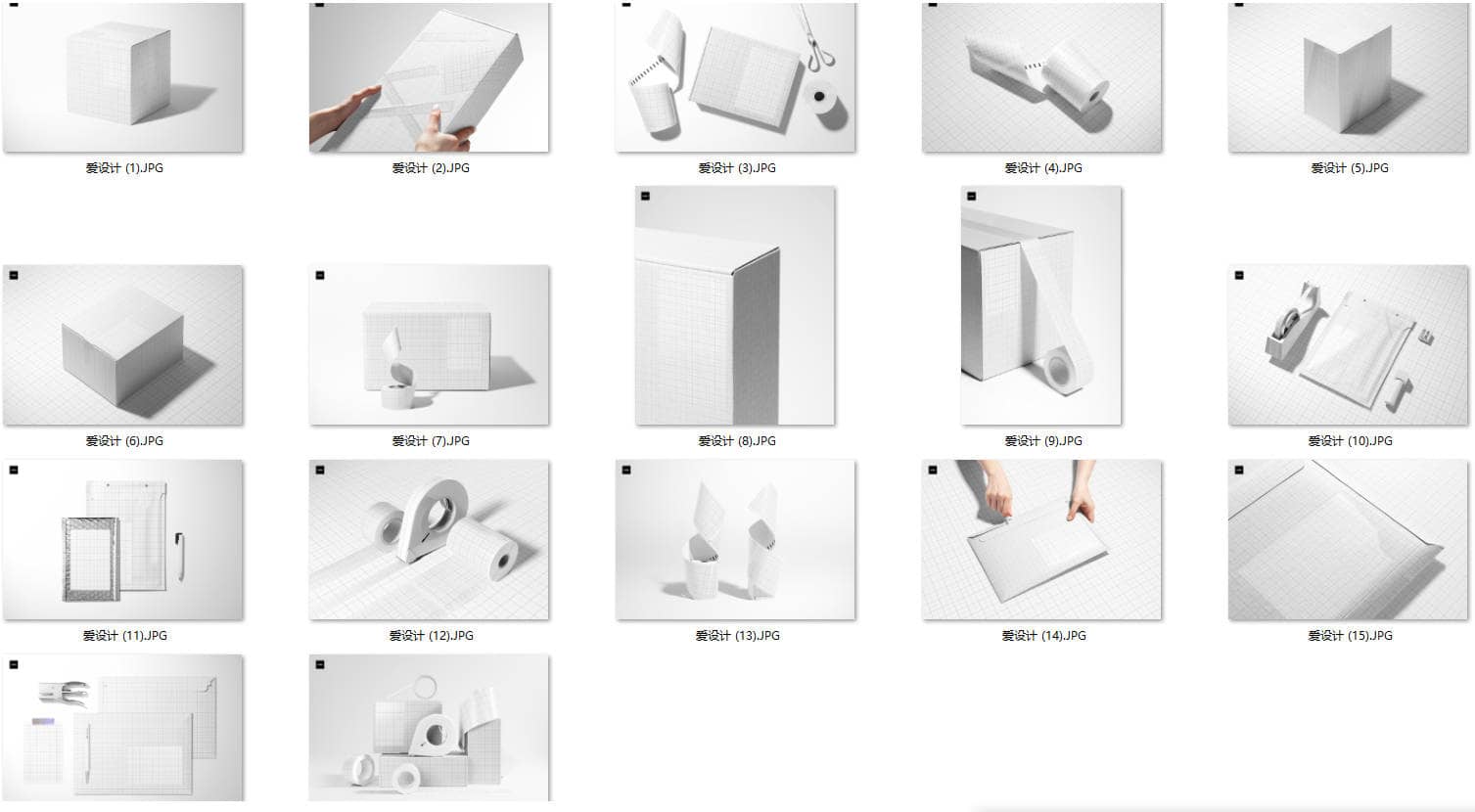 爱设计 (1).JPG

爱设计 (2).JPG

爱设计 (3).JPG

爱设计 (4).JPG

爱设计 (5).JPG

爱设计 (6).JPG

爱设计 (7).JPG

爱设计 (8).JPG

爱设计 (9).JPG

爱设计 (10).JPG

爱设计 (11).JPG

爱设计 (12).JPG

爱设计 (13).JPG

爱设计 (14).JPG

爱设计 (15).JPG